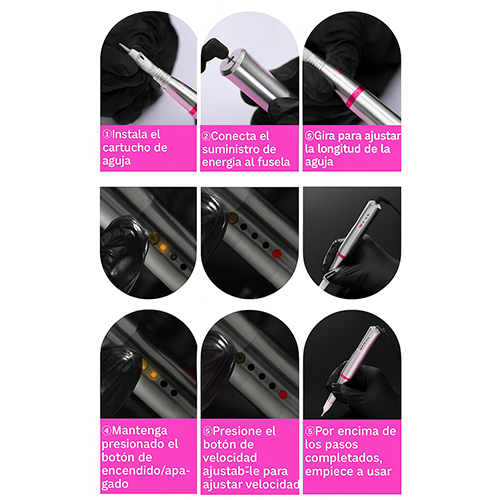 ①Instala el cartucho de aguja

②Conecta el suministro de energia al fusela

⑤Gira para ajustar la longitud de la aguja

④Mantenga presionado el botón de encendido/apagado

⑤Presione el botón de velocidad ajustab-le para ajustar velocidad

⑤Por encima de los pasos completados, empiece a usar